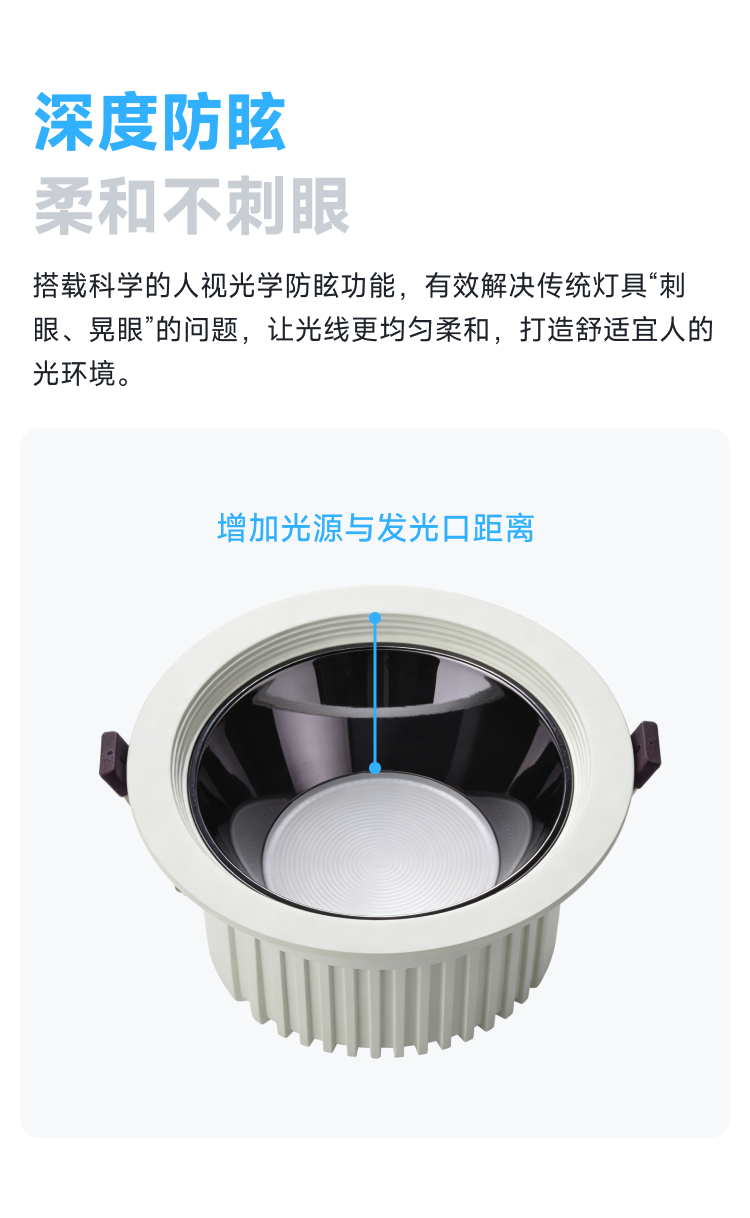 深度防眩
柔和不刺眼

搭载科学的人视光学防眩功能，有效解决传统灯具“刺眼、晃眼”的问题，让光线更均匀柔和，打造舒适宜人的光环境。

增加光源与发光口距离