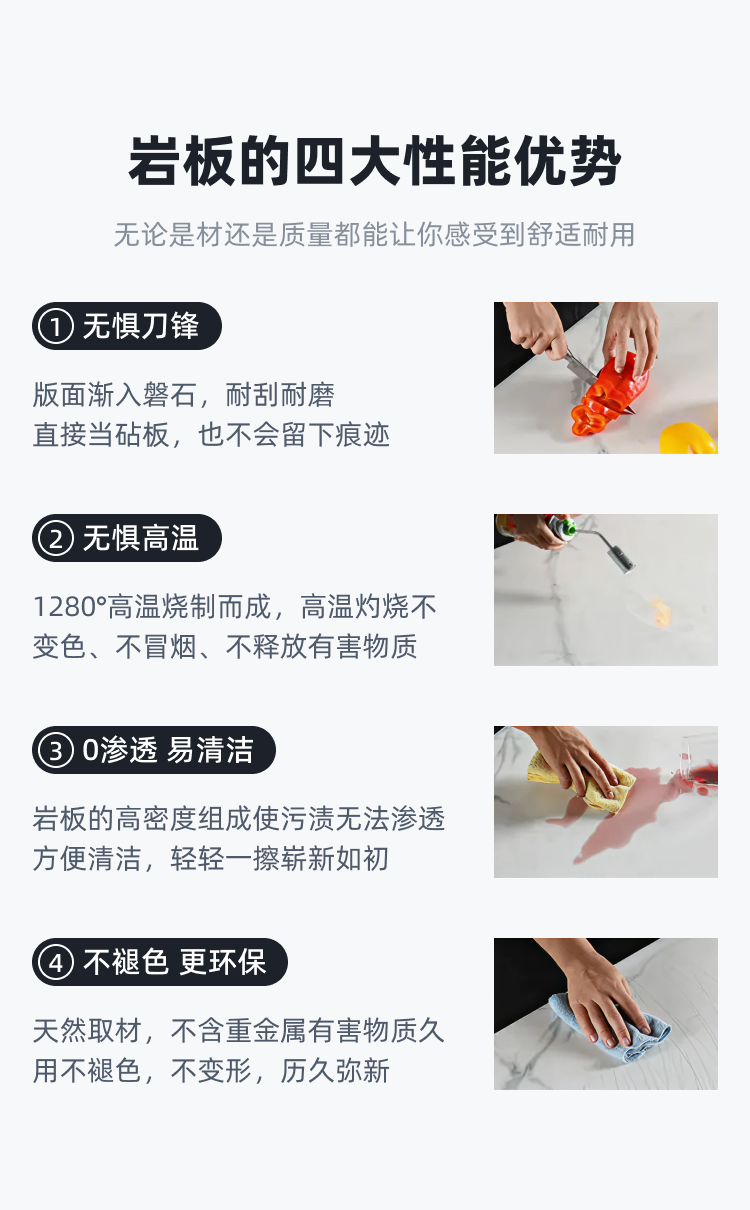 岩板的四大性能优势

无论是材还是质量都能让你感受到舒适耐用

① 无惧刀锋

版面渐入磐石，耐刮耐磨
直接当砧板，也不会留下痕迹

② 无惧高温

1280°高温烧制而成，高温灼烧不变色、不冒烟、不释放有害物质

③ 0渗透 易清洁

岩板的高密度组成使污渍无法渗透
方便清洁，轻轻一擦崭新如初

④ 不褪色 更环保

天然取材，不含重金属有害物质久用不褪色，不变形，历久弥新