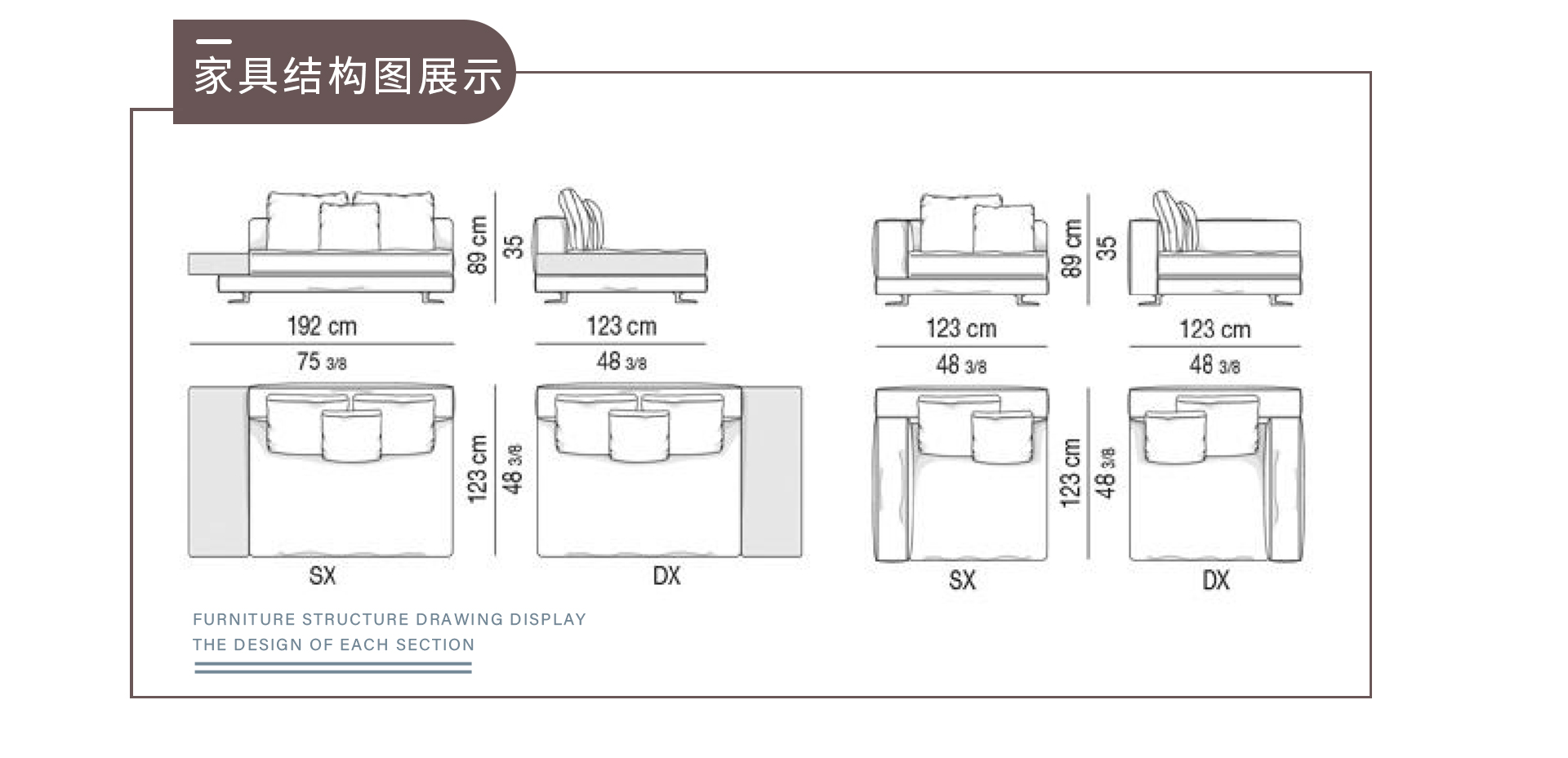 家具结构图展示

89 cm
35
192 cm
75 3/8
123 cm
48 3/8
123 cm
48 3/8
SX
DX

89 cm
35
123 cm
48 3/8
123 cm
48 3/8
123 cm
48 3/8
SX
DX

FURNITURE STRUCTURE DRAWING DISPLAY
THE DESIGN OF EACH SECTION