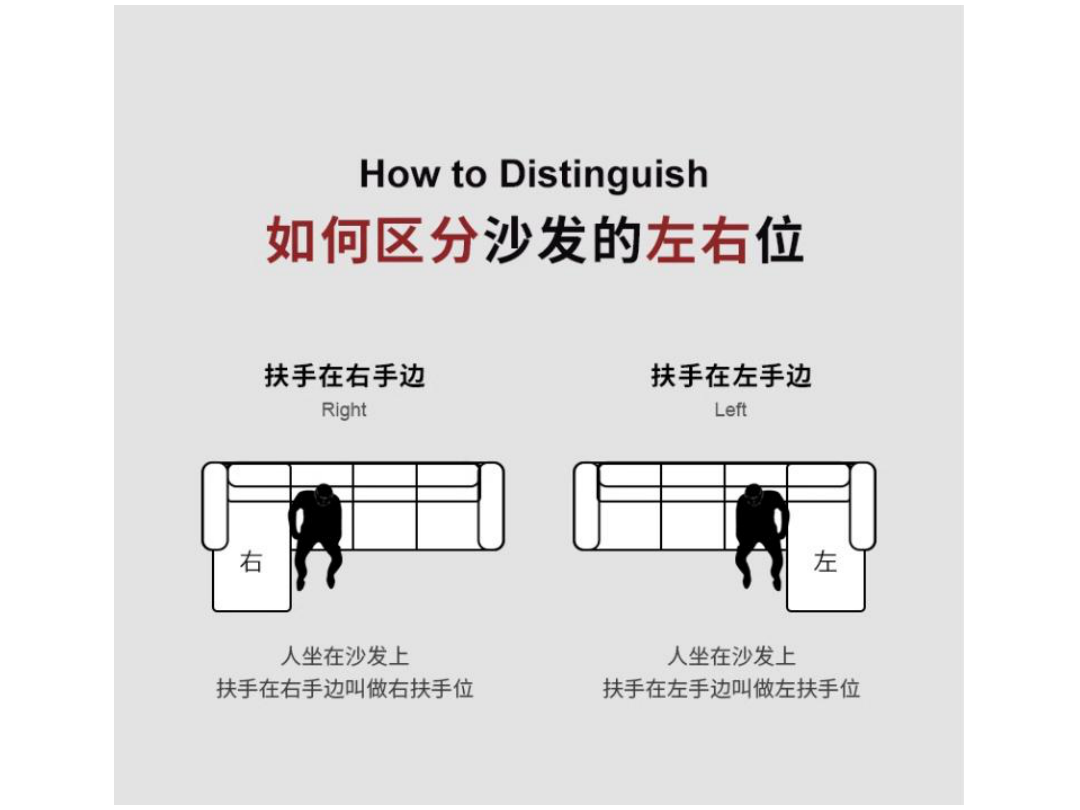 How to Distinguish
如何区分沙发的左右位

扶手在右手边
Right

右

人坐在沙发上
扶手在右手边叫做右扶手位

扶手在左手边
Left

左

人坐在沙发上
扶手在左手边叫做左扶手位